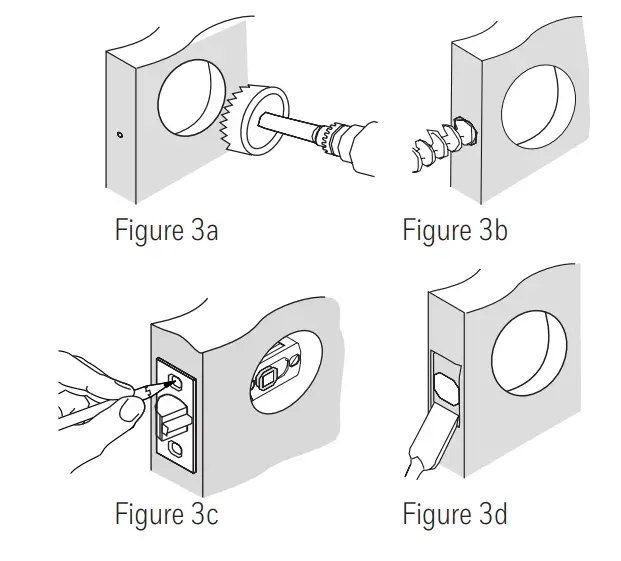 Figure 3a

Figure 3b

Figure 3c

Figure 3d