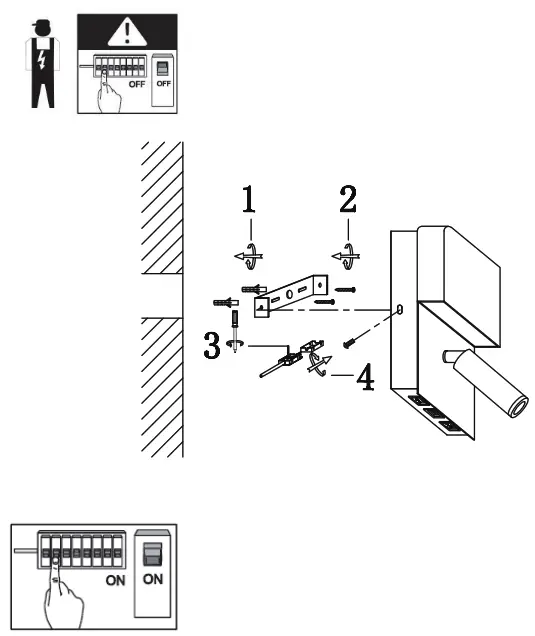 OFF OFF

1

2

3

4

ON ON