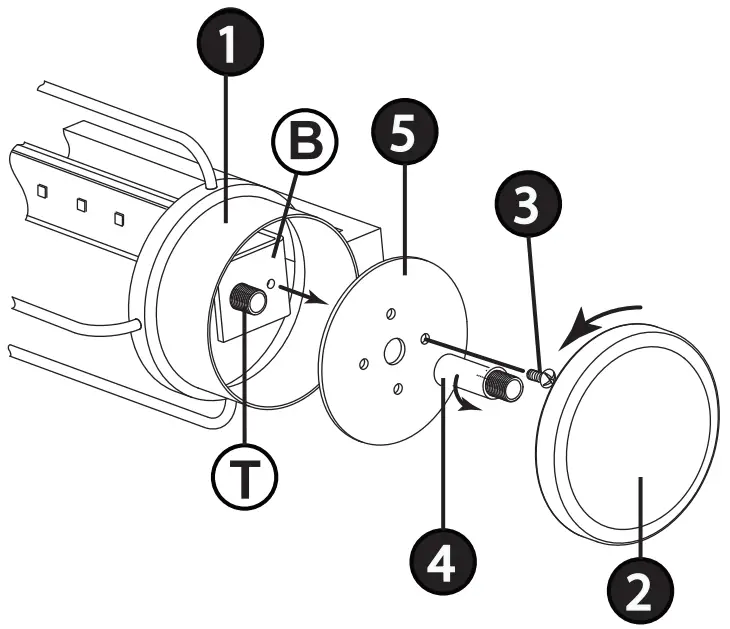 1
B
5
3
T
4
2