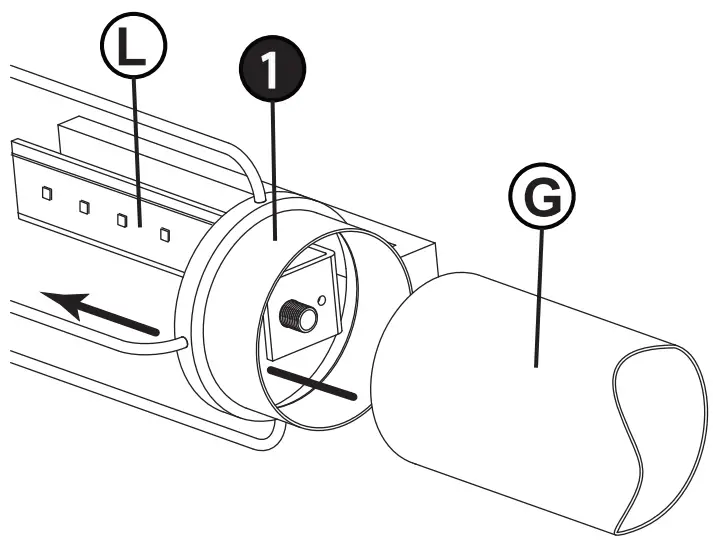 L
1
G