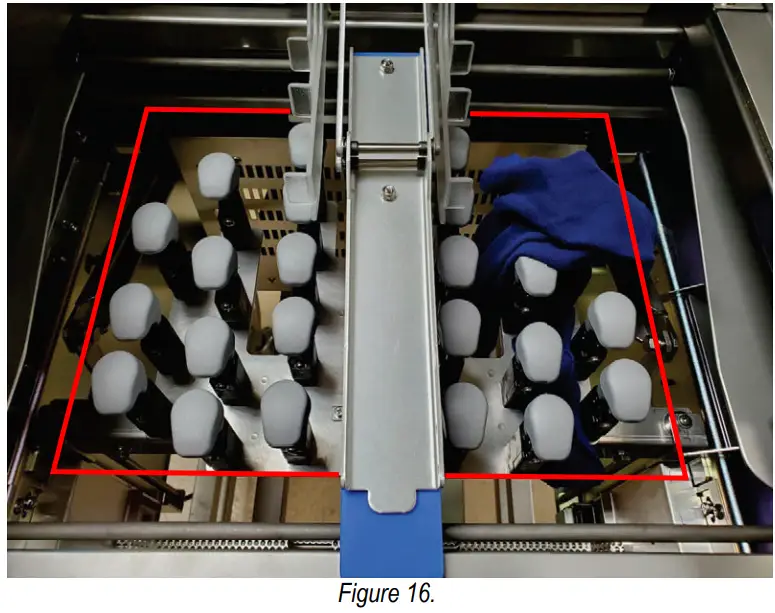 Figure 16.