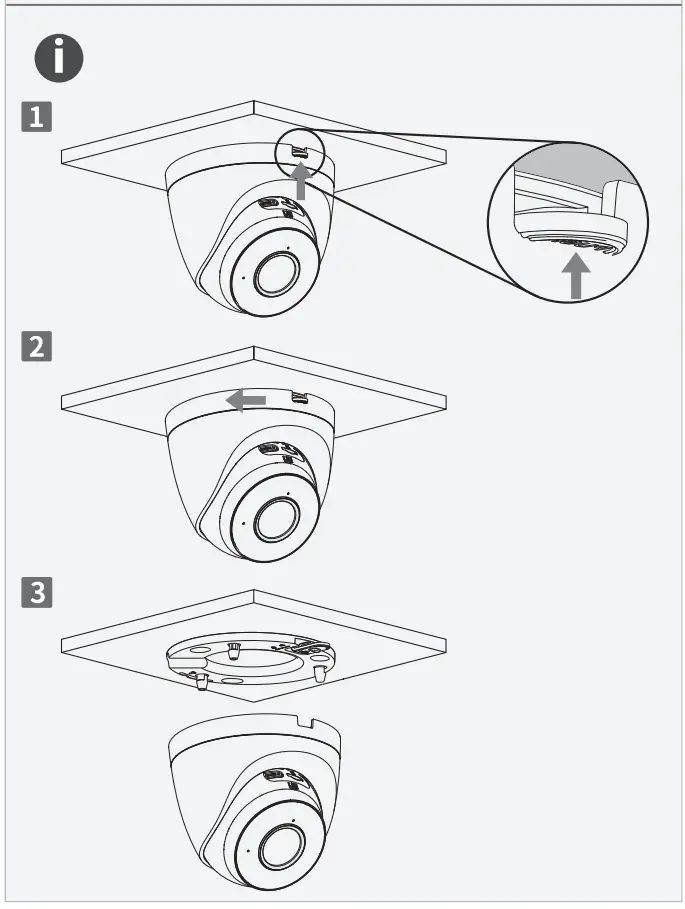 i

1

2

3