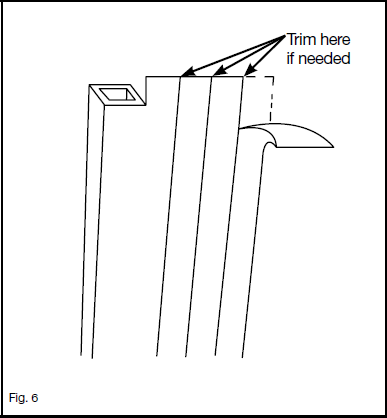 Trim here
if needed

Fig. 6