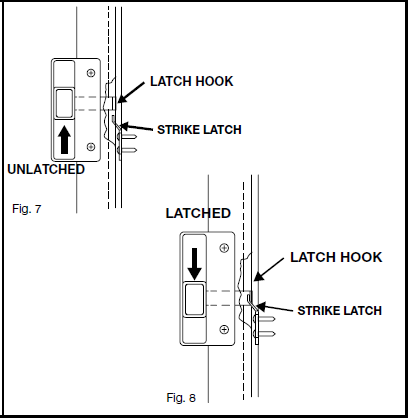 LATCH HOOK

STRIKE LATCH

UNLATCHED

Fig. 7

LATCHED

LATCH HOOK

STRIKE LATCH

Fig. 8