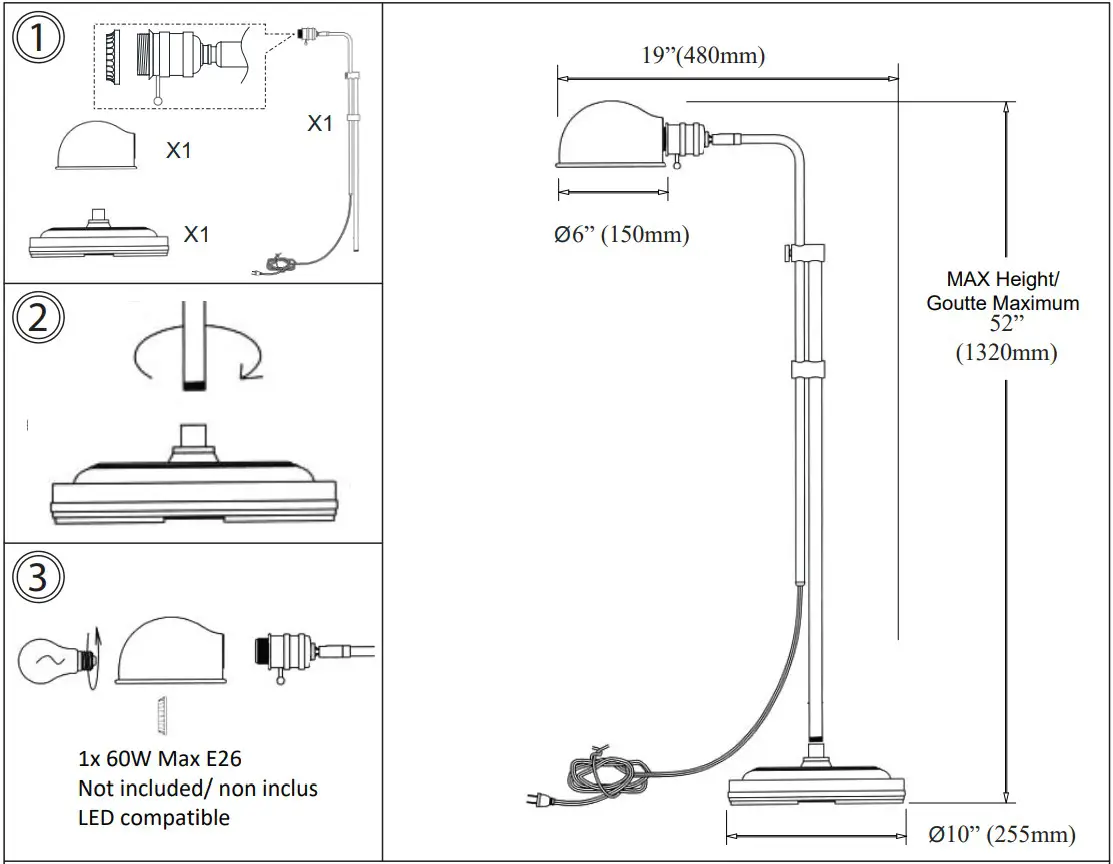 1

X1

X1

X1

2

3

1x 60W Max E26
Not included/ non inclus
LED compatible

19”(480mm)

Ø6” (150mm)

MAX Height/
Goutte Maximum
52”
(1320mm)

Ø10” (255mm)