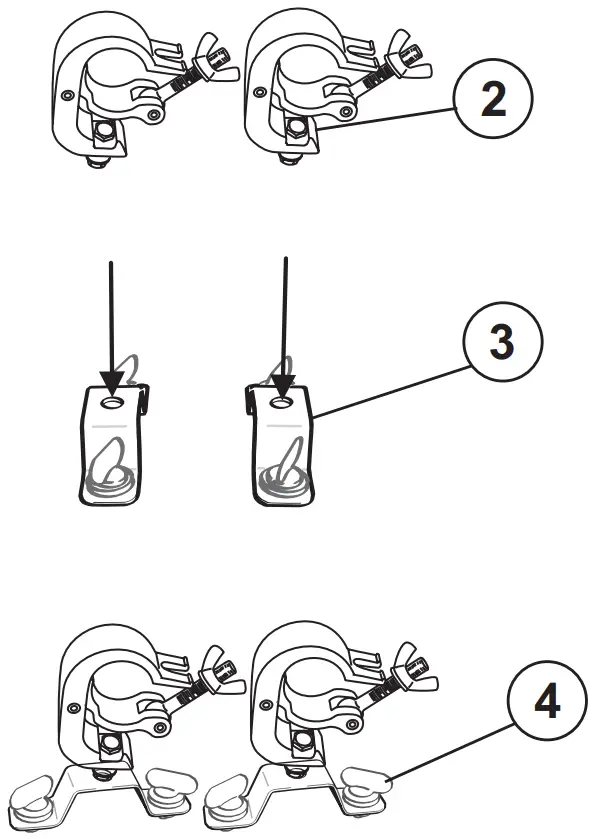 2

3

4