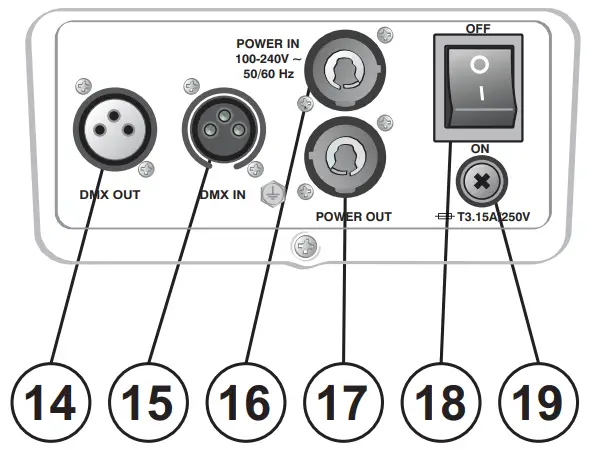 POWER IN
100-240V ~
50/60 Hz

OFF

O
I

ON

DMX OUT

DMX IN

POWER OUT

T3.15A 250V

14
15
16
17
18
19