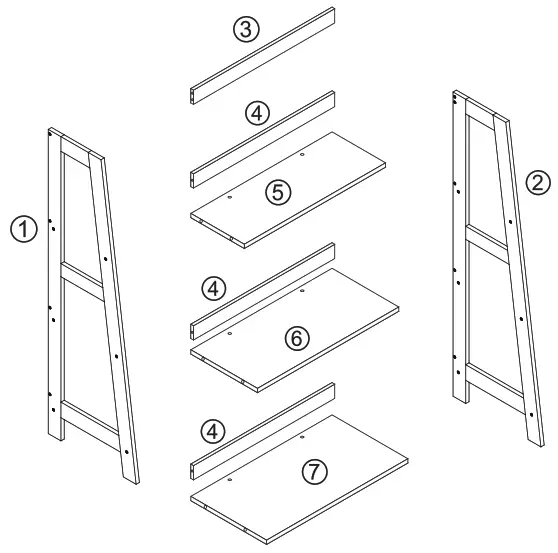 3
4
5
1
2
4
6
4
7