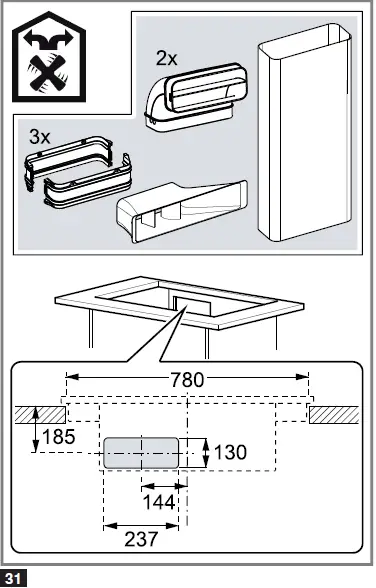 2x

3x

780

185

130

144

237

31