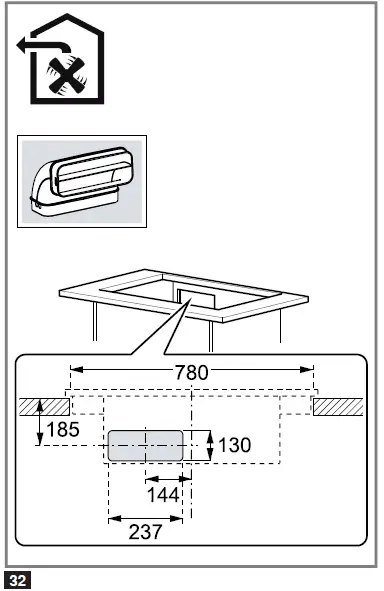 780

185

130

144

237

32