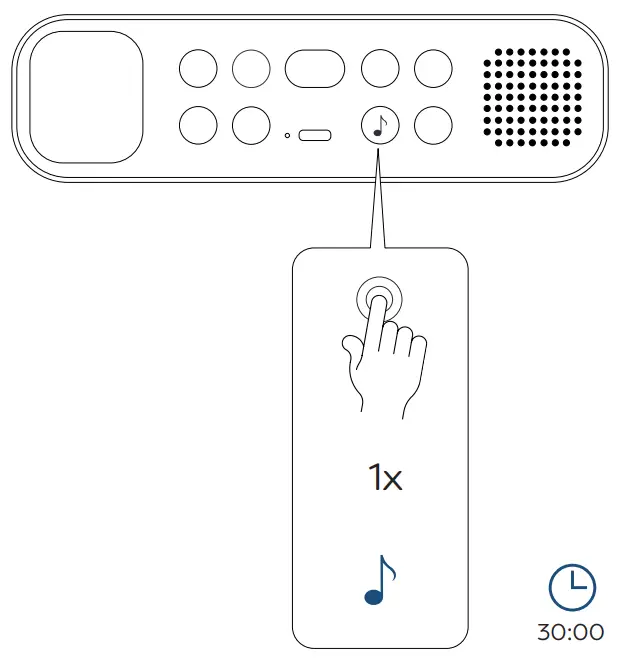 1x

30:00