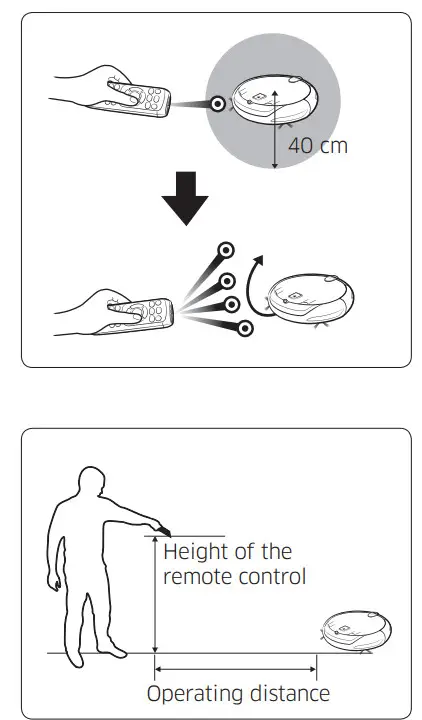 40 cm

Height of the remote control

Operating distance