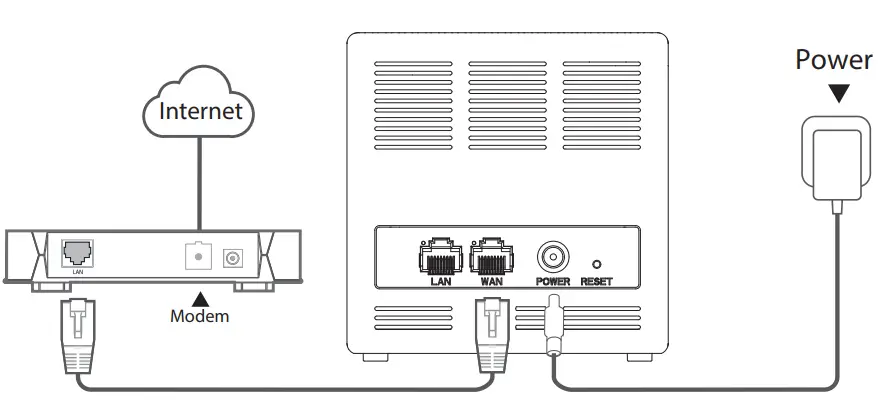 Internet

LAN

Modem

LAN WAN POWER RESET

Power