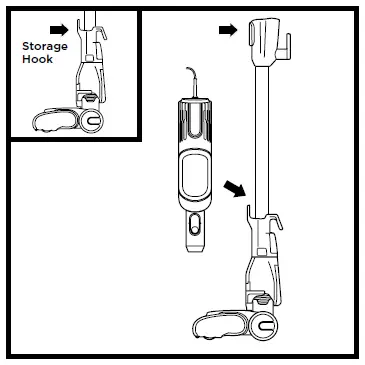 Storage Hook