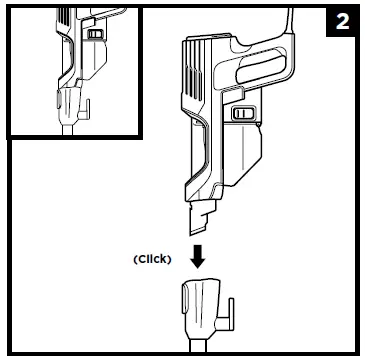 2

(Click)