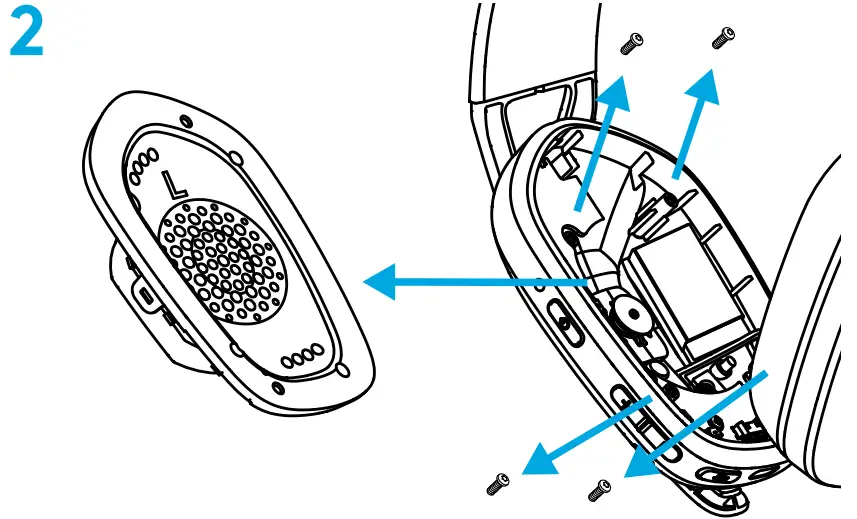 2

L