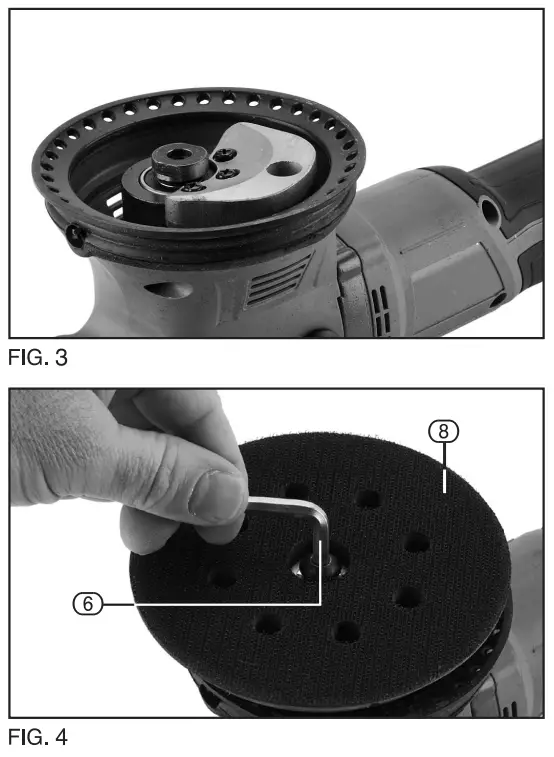 FIG. 3

8

6

FIG. 4