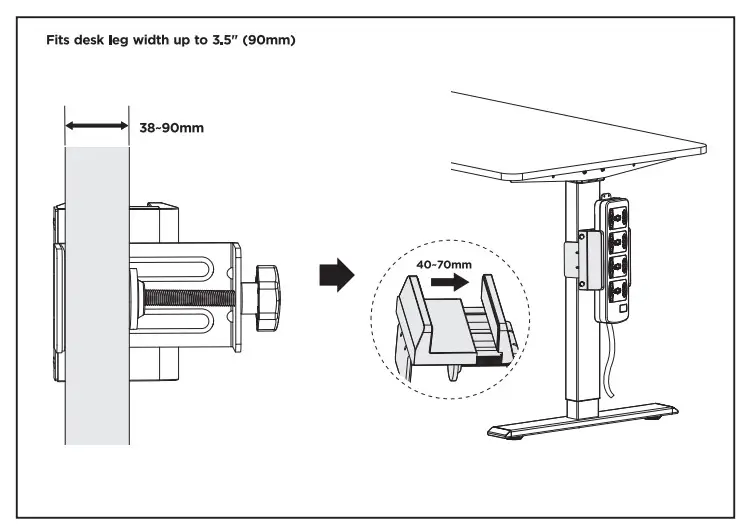 Fits desk leg width up to 3.5" (90mm)

38~90mm

40~70mm