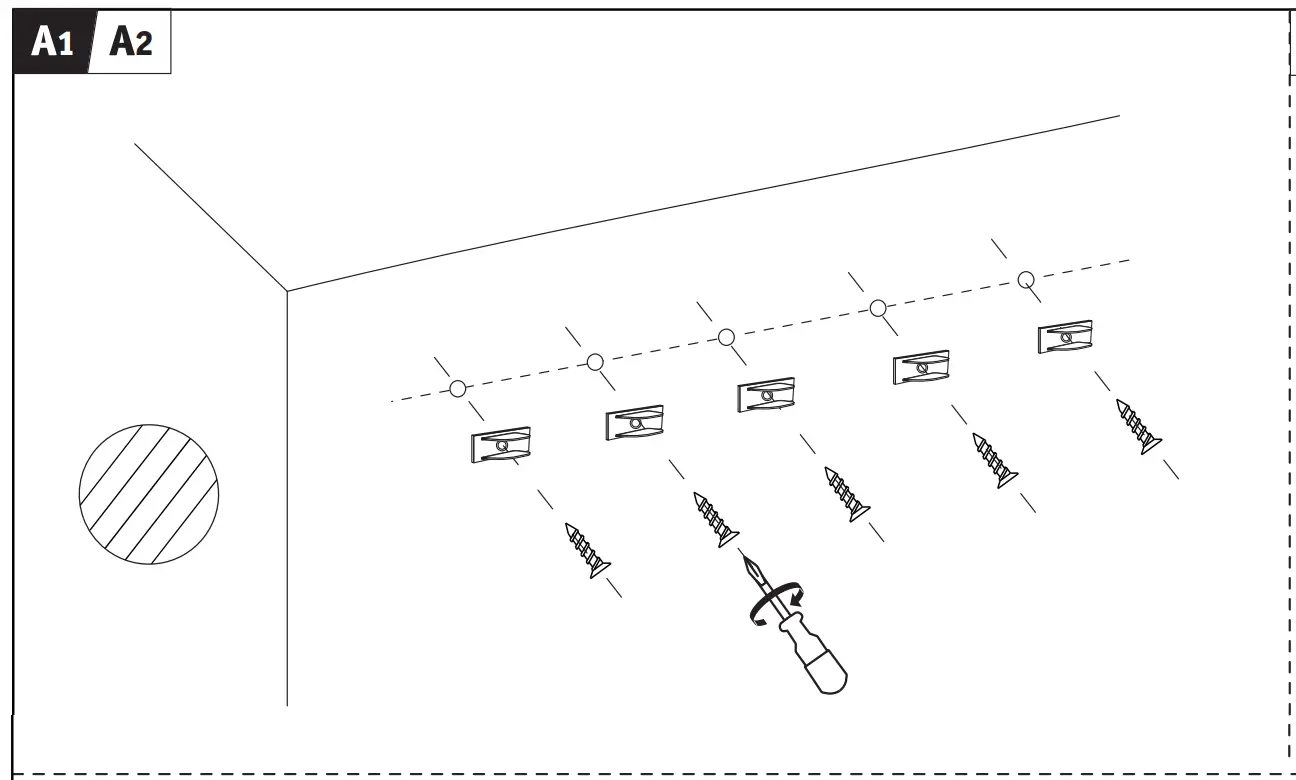 A1 A2