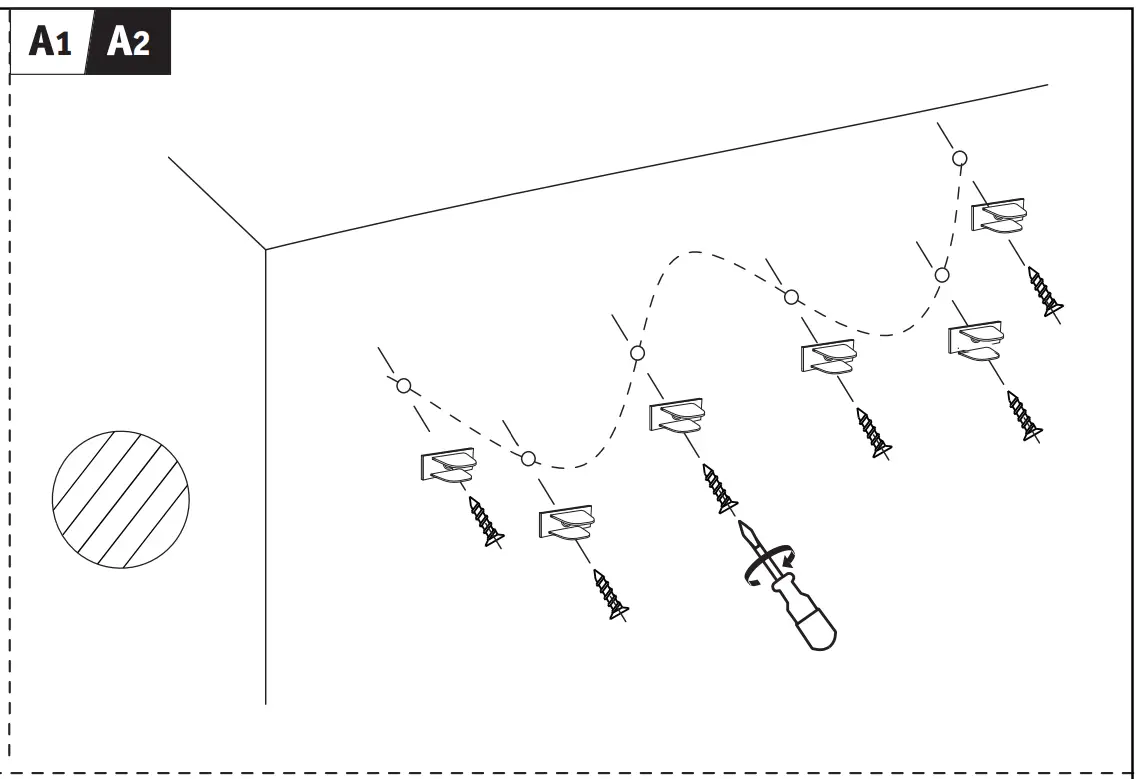 A1 A2