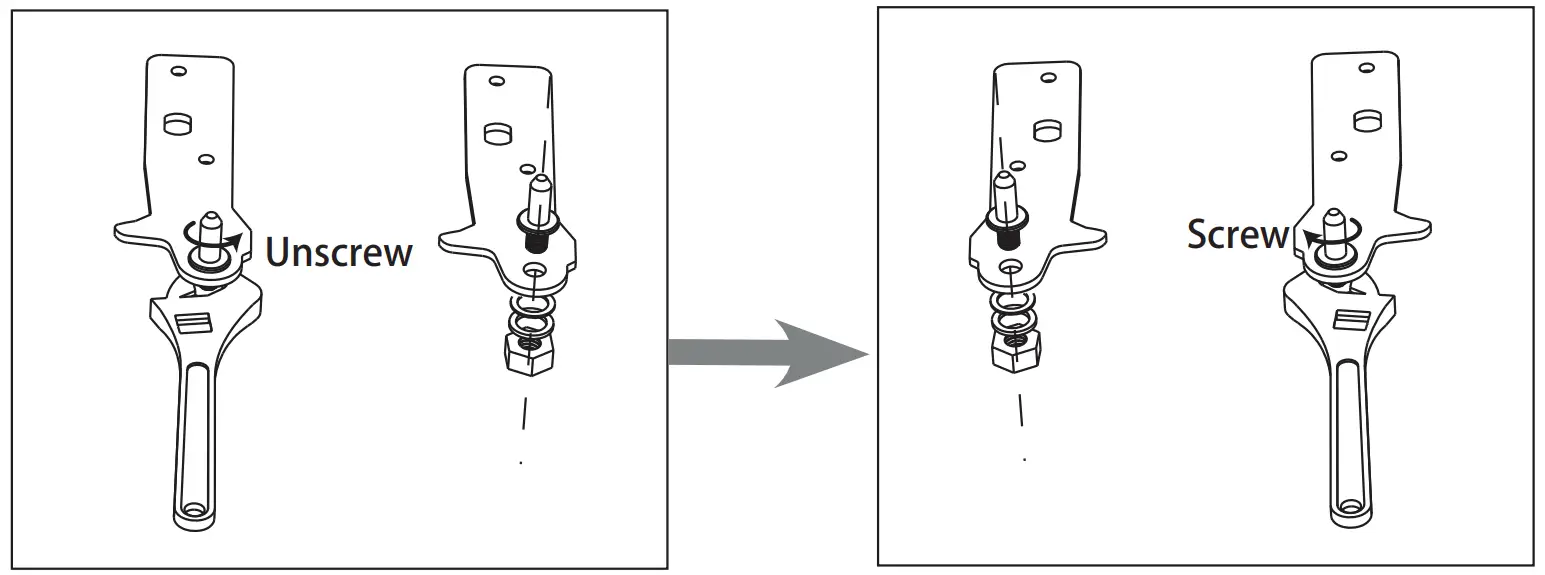 Unscrew

Screw