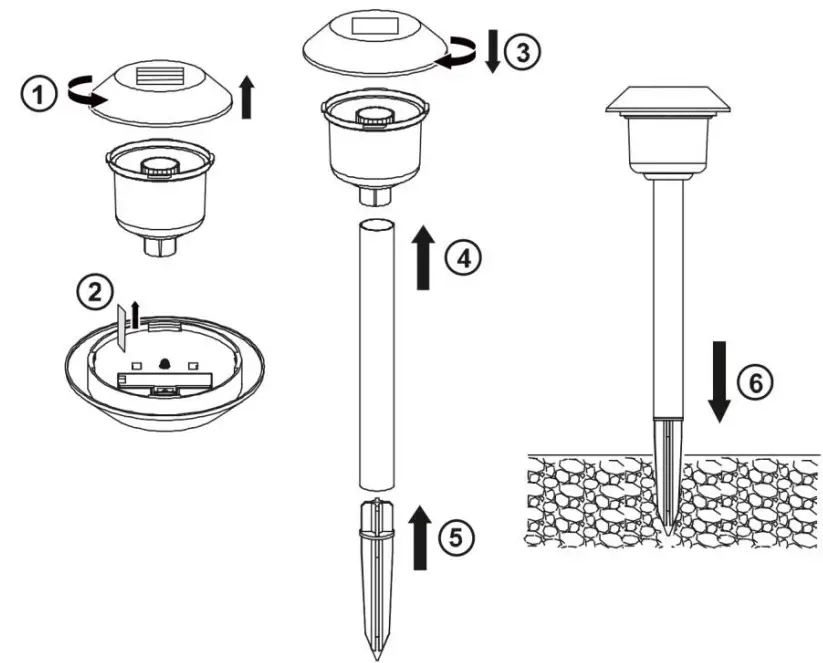 1
2
3
4
5
6