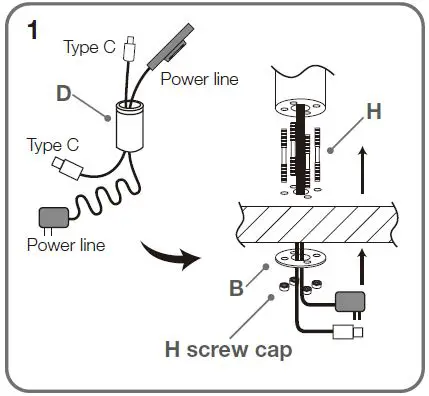 1

Type C

Power line

D

Type C

Power line

H

B

H screw cap