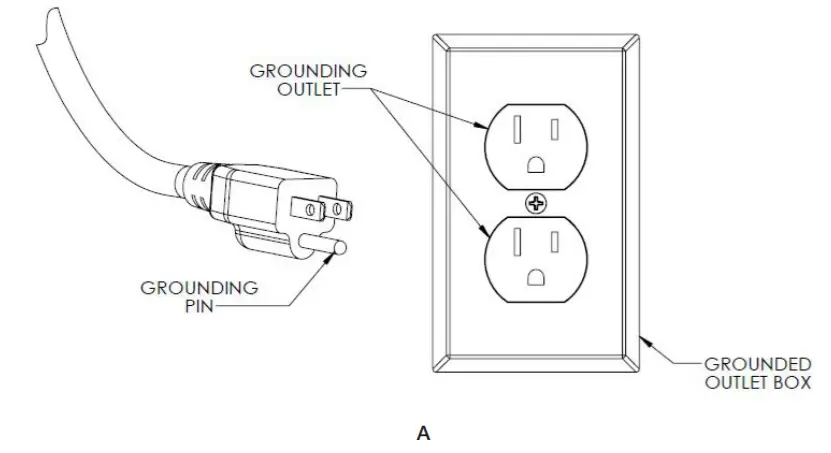 GROUNDING OUTLET

GROUNDING PIN

GROUNDED OUTLET BOX

A