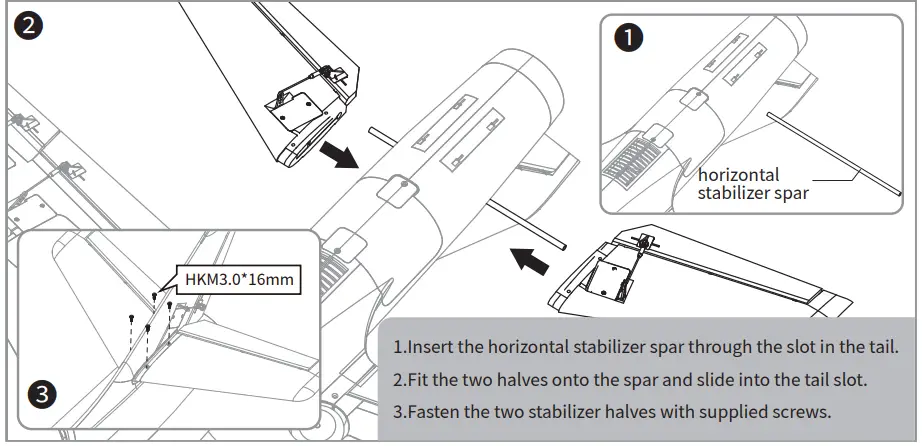 2

1

horizontal stabilizer spar

HKM3.0*16mm

3

1.Insert the horizontal stabilizer spar through the slot in the tail.

2.Fit the two halves onto the spar and slide into the tail slot.

3.Fasten the two stabilizer halves with supplied screws.