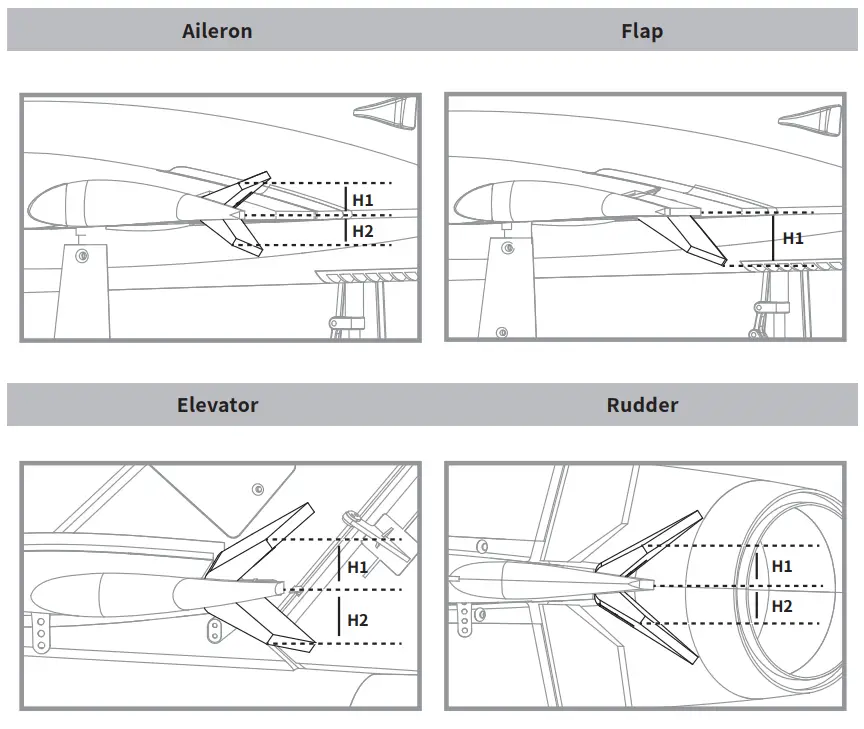 Aileron

H1
H2

Flap

H1

Elevator

H1
H2

Rudder

H1
H2