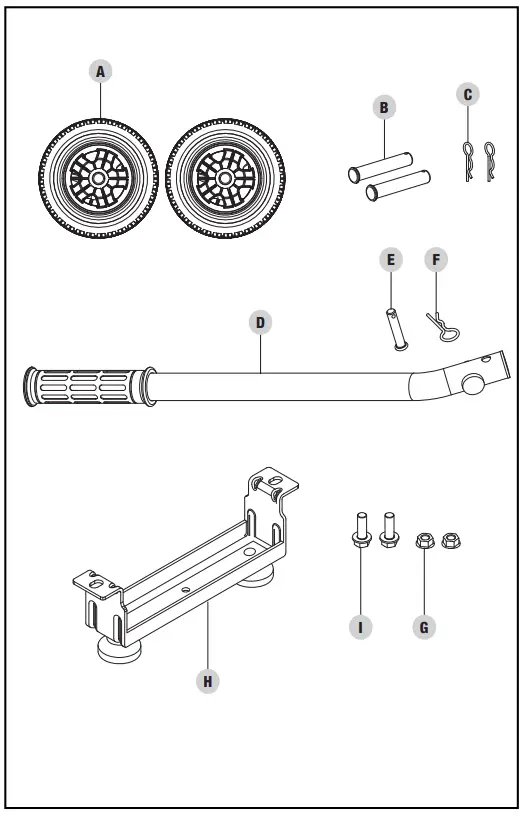 A
B
C
E
F
D
I
G
H