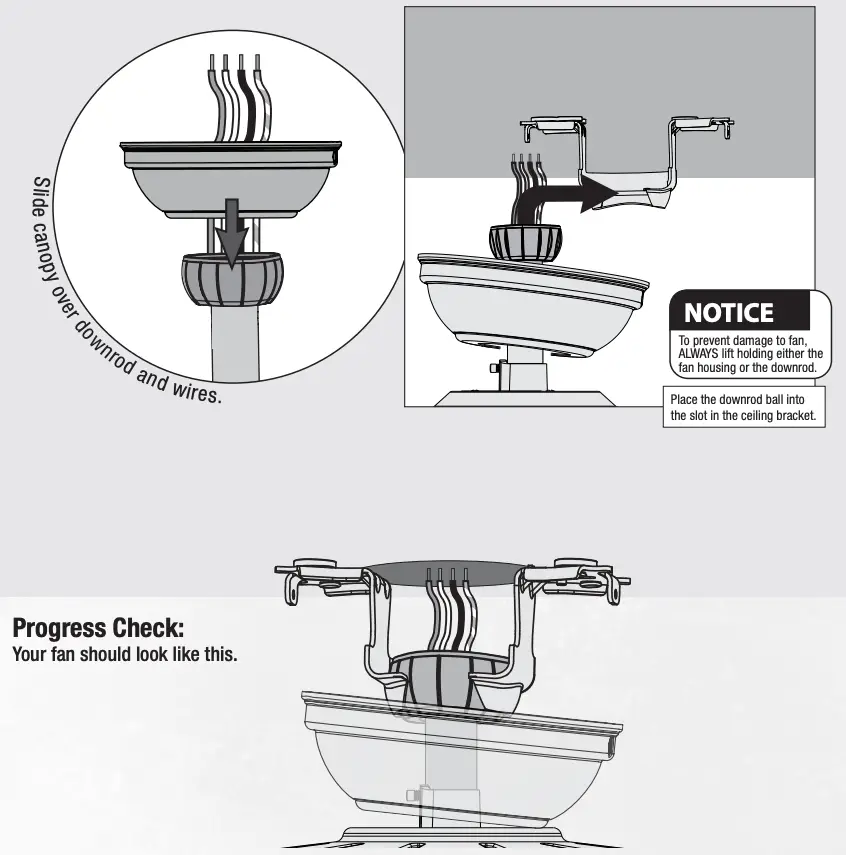 Slide canopy over downrod and wires.

NOTICE
To prevent damage to fan, ALWAYS lift holding either the fan housing or the downrod.

Place the downrod ball into the slot in the ceiling bracket.

Progress Check:
Your fan should look like this.