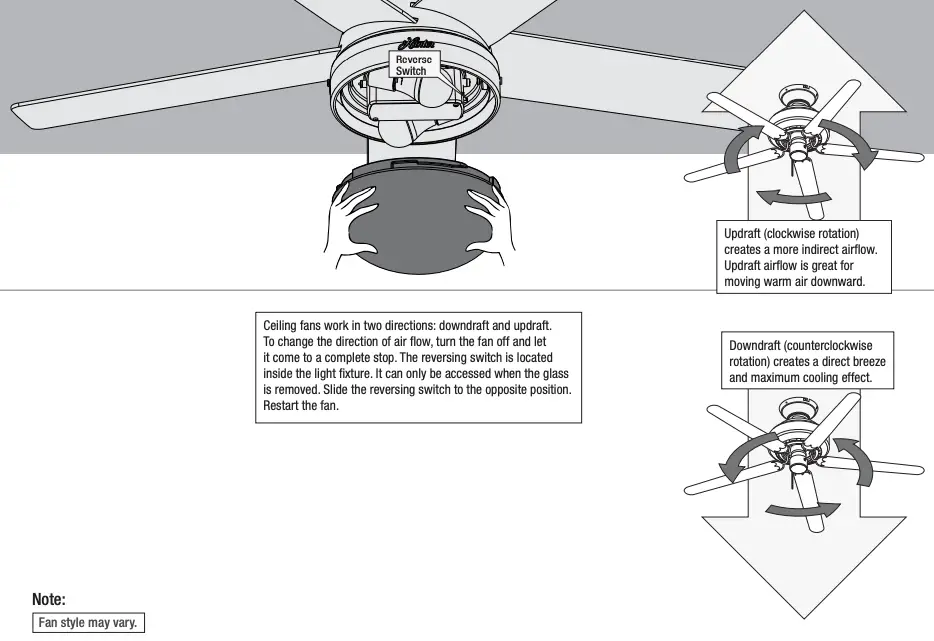 Hunter

Reverse Switch

Updraft (clockwise rotation) creates a more indirect airflow. Updraft airflow is great for moving warm air downward.

Ceiling fans work in two directions: downdraft and updraft. To change the direction of air flow, turn the fan off and let it come to a complete stop. The reversing switch is located inside the light fixture. It can only be accessed when the glass is removed. Slide the reversing switch to the opposite position. Restart the fan.

Downdraft (counterclockwise rotation) creates a direct breeze and maximum cooling effect.

Note:

Fan style may vary.