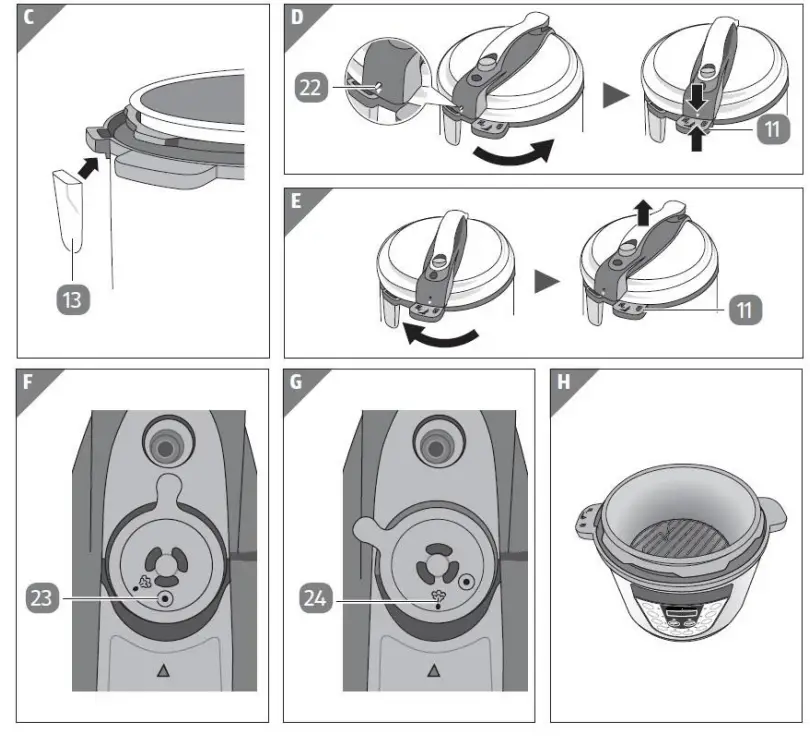 C

13

D

22

11

E

11

F

23

G

24

H