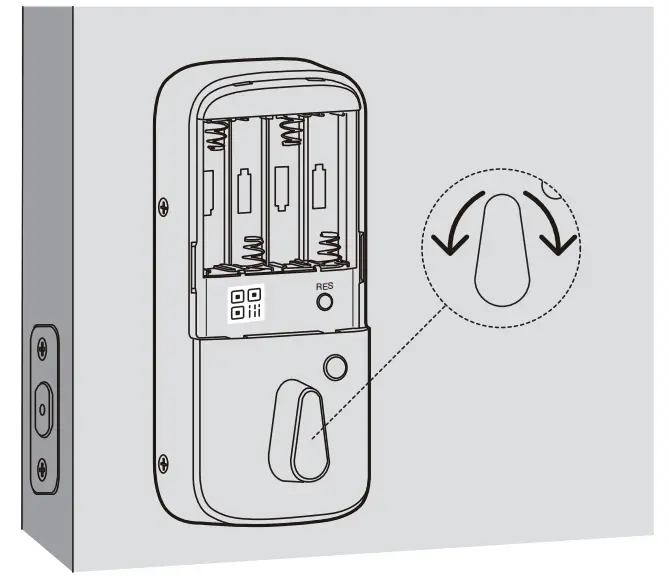 RES