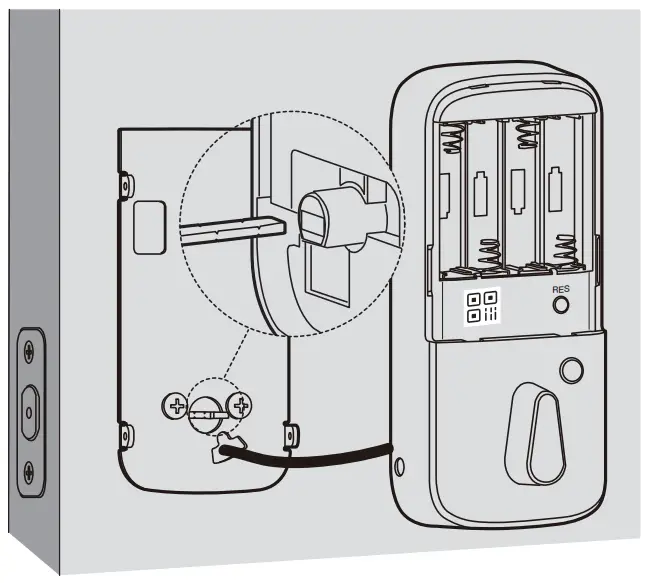 RES