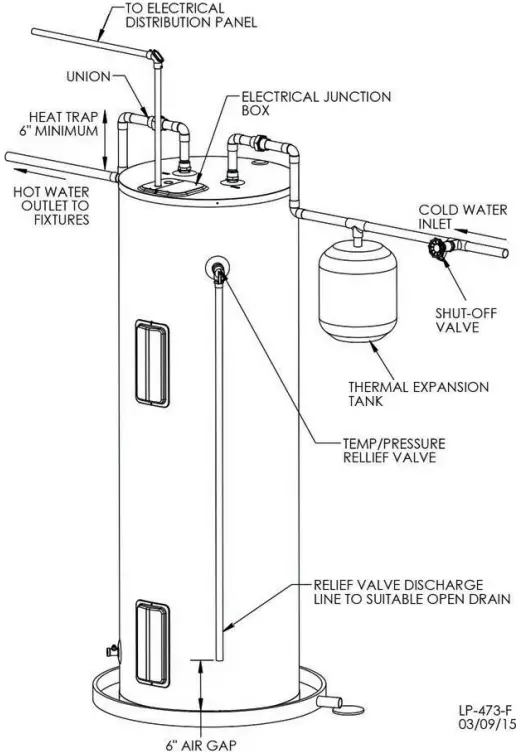 TO ELECTRICAL DISTRIBUTION PANEL

UNION

ELECTRICAL JUNCTION BOX

HEAT TRAP 6" MINIMUM

HOT WATER OUTLET TO FIXTURES

COLD WATER INLET

SHUT-OFF VALVE

THERMAL EXPANSION TANK

TEMP/PRESSURE RELLIEF VALVE

RELIEF VALVE DISCHARGE LINE TO SUITABLE OPEN DRAIN

6" AIR GAP

LP-473-F
03/09/15