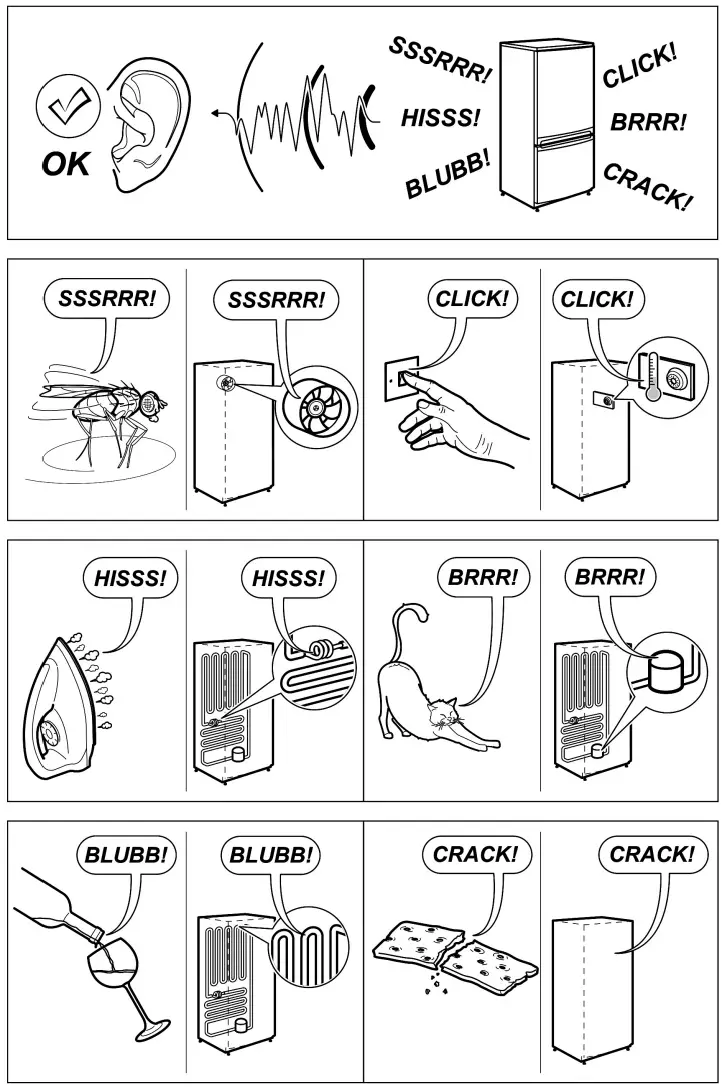 OK

SSSRRR!
HISSS!
BLUBB!
CLICK!
BRRR!
CRACK!

SSSRRR!
SSSRRR!

CLICK!
CLICK!

HISSS!
HISSS!

BRRR!
BRRR!

BLUBB!
BLUBB!

CRACK!
CRACK!