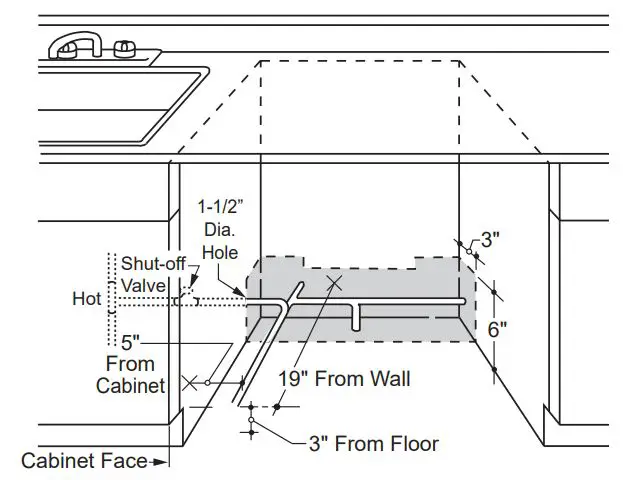 1-1/2"
Dia.
Hole

Shut-off
Valve

Hot

3"

6"

5"
From
Cabinet

19" From Wall

3" From Floor

Cabinet Face