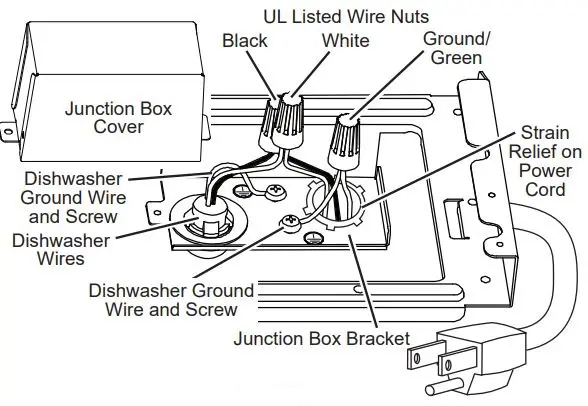 UL Listed Wire Nuts

Black

White

Ground/ Green

Junction Box Cover

Strain Relief on Power Cord

Dishwasher Ground Wire and Screw

Dishwasher Wires

Dishwasher Ground Wire and Screw

Junction Box Bracket