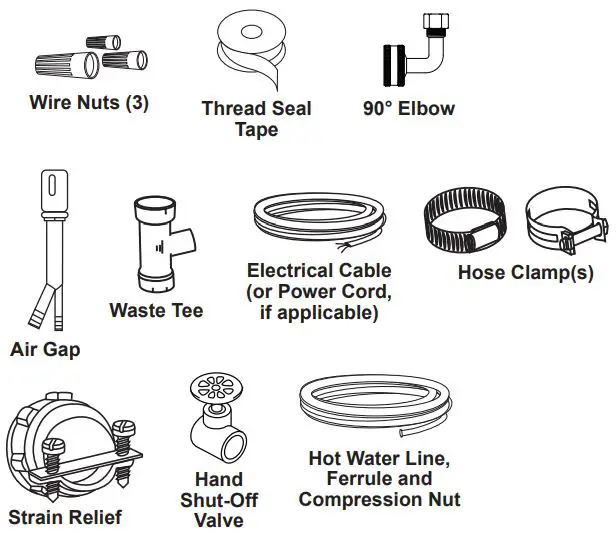 Wire Nuts (3)

Thread Seal Tape

90° Elbow

Air Gap

Waste Tee

Electrical Cable (or Power Cord, if applicable)

Hose Clamp(s)

Strain Relief

Hand Shut-Off Valve

Hot Water Line, Ferrule and Compression Nut