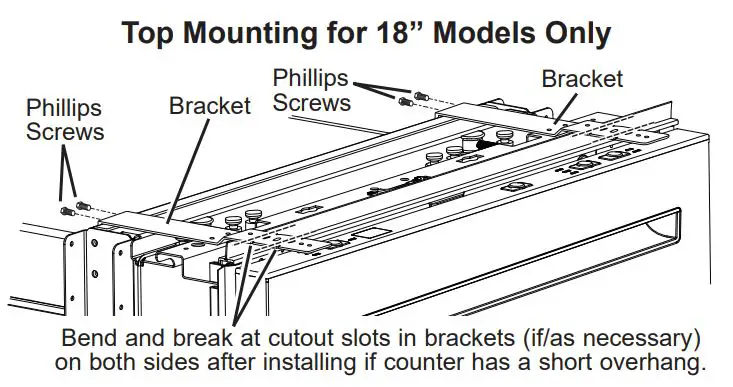 Top Mounting for 18” Models Only

Phillips Screws

Bracket

Phillips Screws

Bracket

Bend and break at cutout slots in brackets (if/as necessary) on both sides after installing if counter has a short overhang.