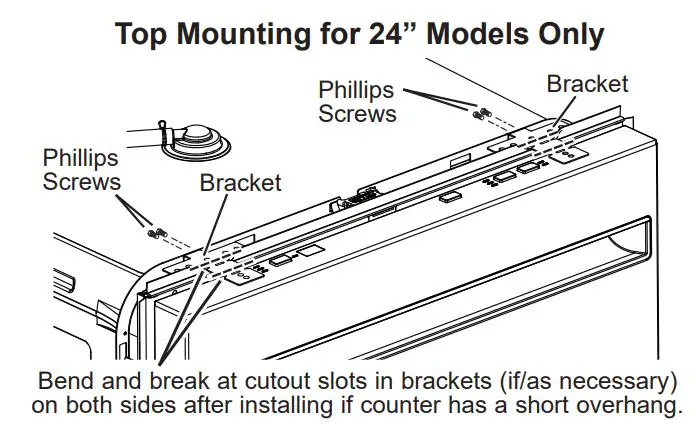 Top Mounting for 24” Models Only

Phillips Screws

Bracket

Phillips Screws

Bracket

Bend and break at cutout slots in brackets (if/as necessary) on both sides after installing if counter has a short overhang.