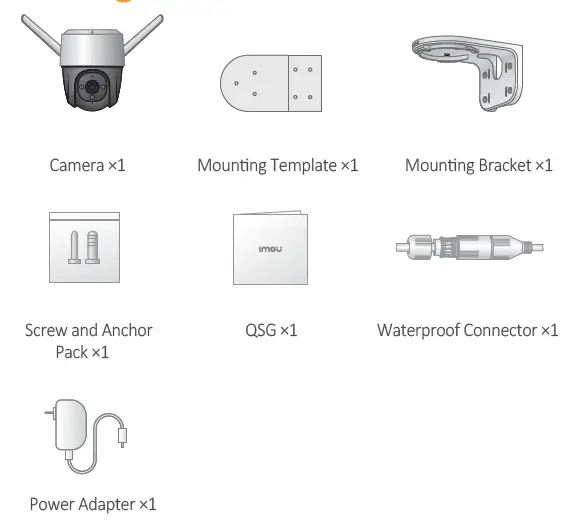 Camera ×1

Mounting Template ×1

Mounting Bracket ×1

Screw and Anchor Pack ×1

imou

QSG ×1

Waterproof Connector ×1

Power Adapter ×1