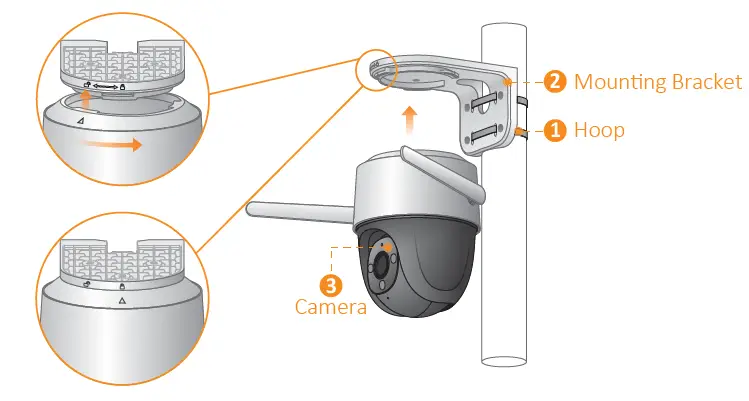 2 Mounting Bracket

1 Hoop

3 Camera