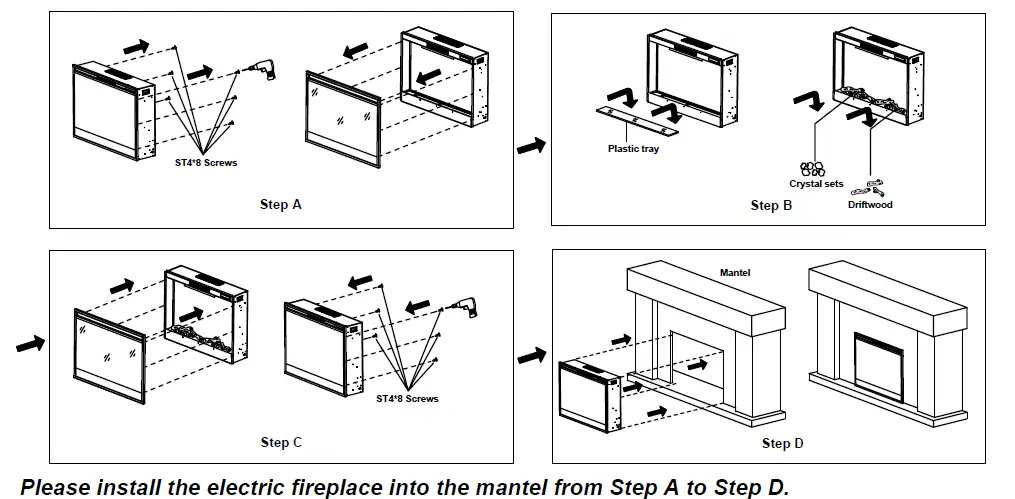 ST4*8 Screws

Step A

Plastic tray

Crystal sets

Driftwood

Step B

ST4*8 Screws

Step C

Mantel

Step D

Please install the electric fireplace into the mantel from Step A to Step D.