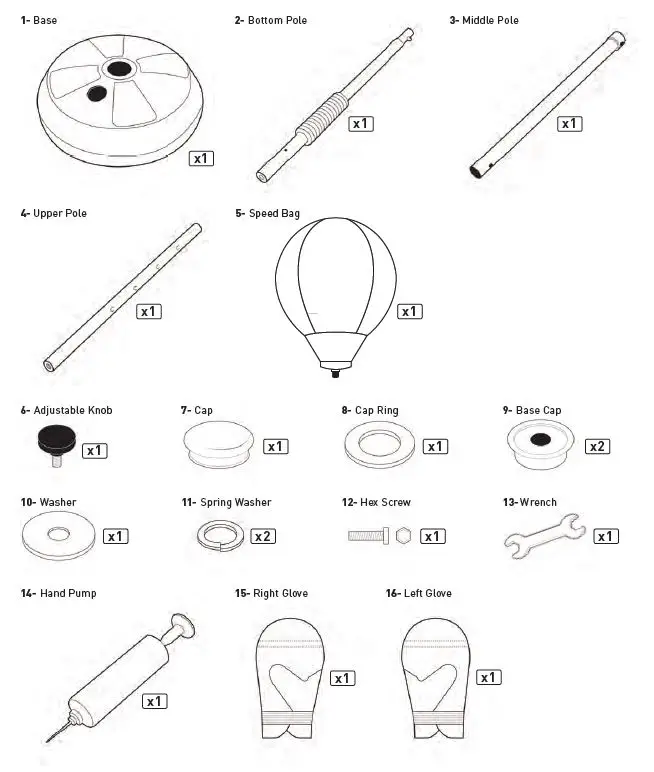 1- Base
x1

2- Bottom Pole
x1

3- Middle Pole
x1

4- Upper Pole
x1

5- Speed Bag
x1

6- Adjustable Knob
x1

7- Cap
x1

8- Cap Ring
x1

9- Base Cap
x2

10- Washer
x1

11- Spring Washer
x2

12- Hex Screw
x1

13- Wrench
x1

14- Hand Pump
x1

15- Right Glove
x1

16- Left Glove
x1