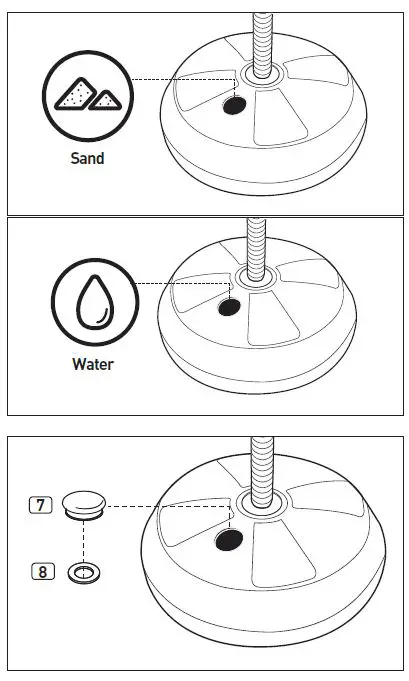 Sand

Water

7

8