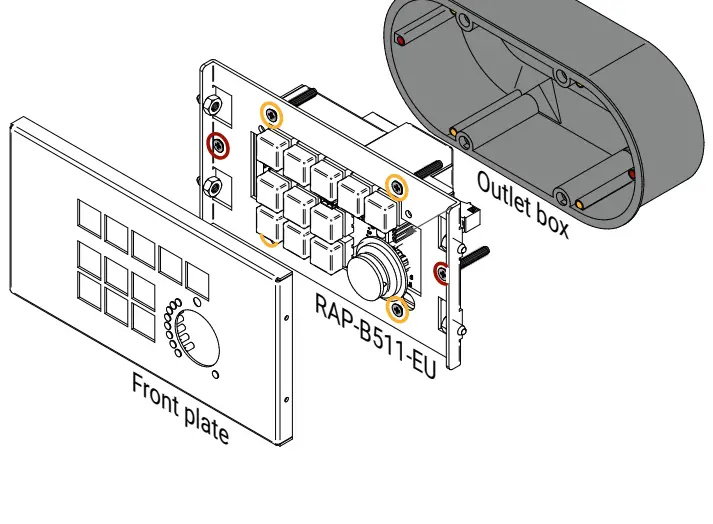 Outlet box

RAP-B511-EU

Front plate