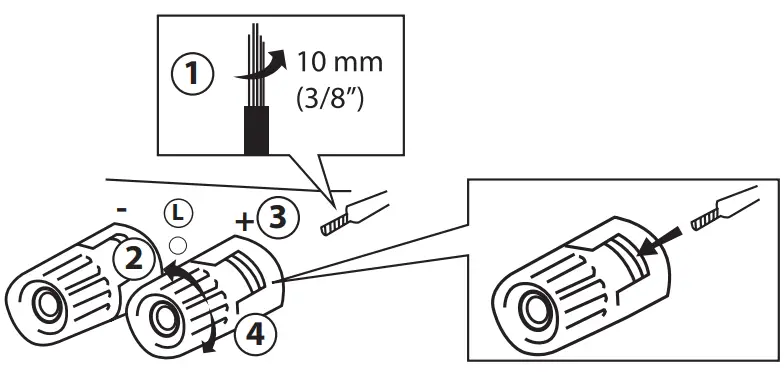 1
10 mm
(3/8")

-
L
+ 3
2
4